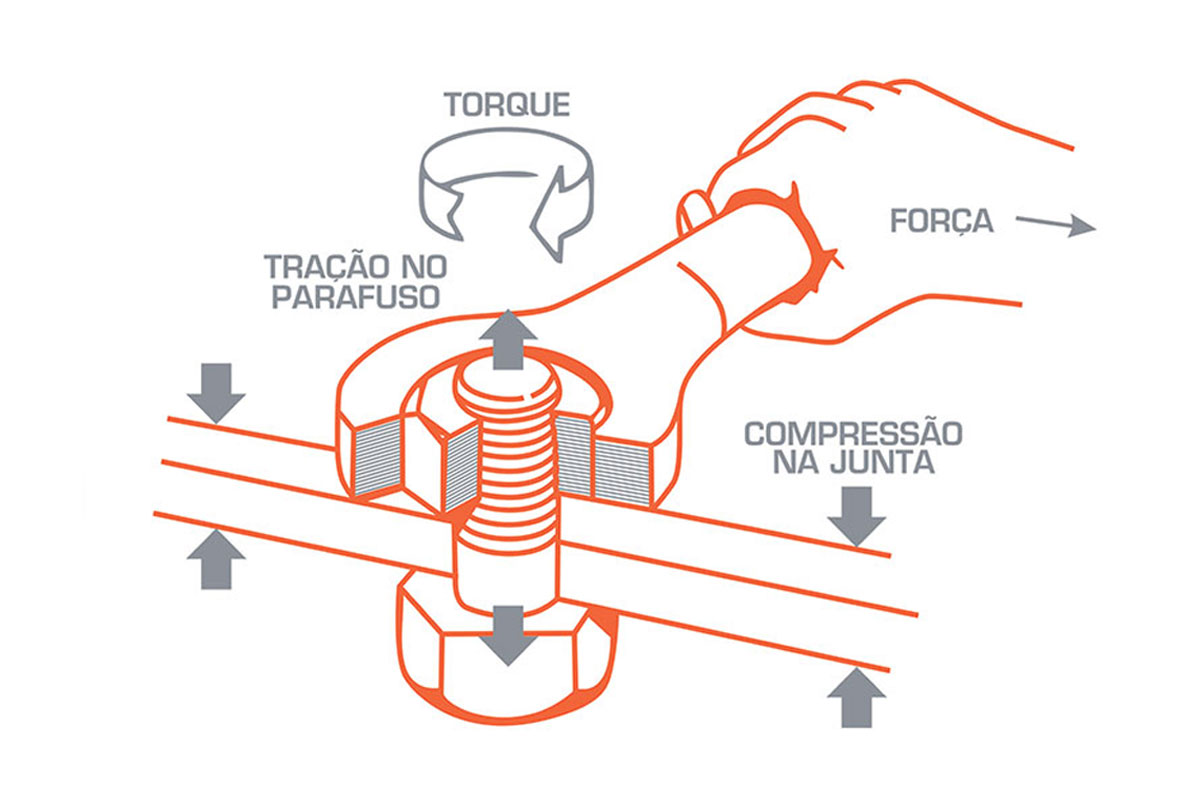 TORQUE

FORÇA

TRAÇÃO NO PARAFUSO

COMPRESSÃO NA JUNTA